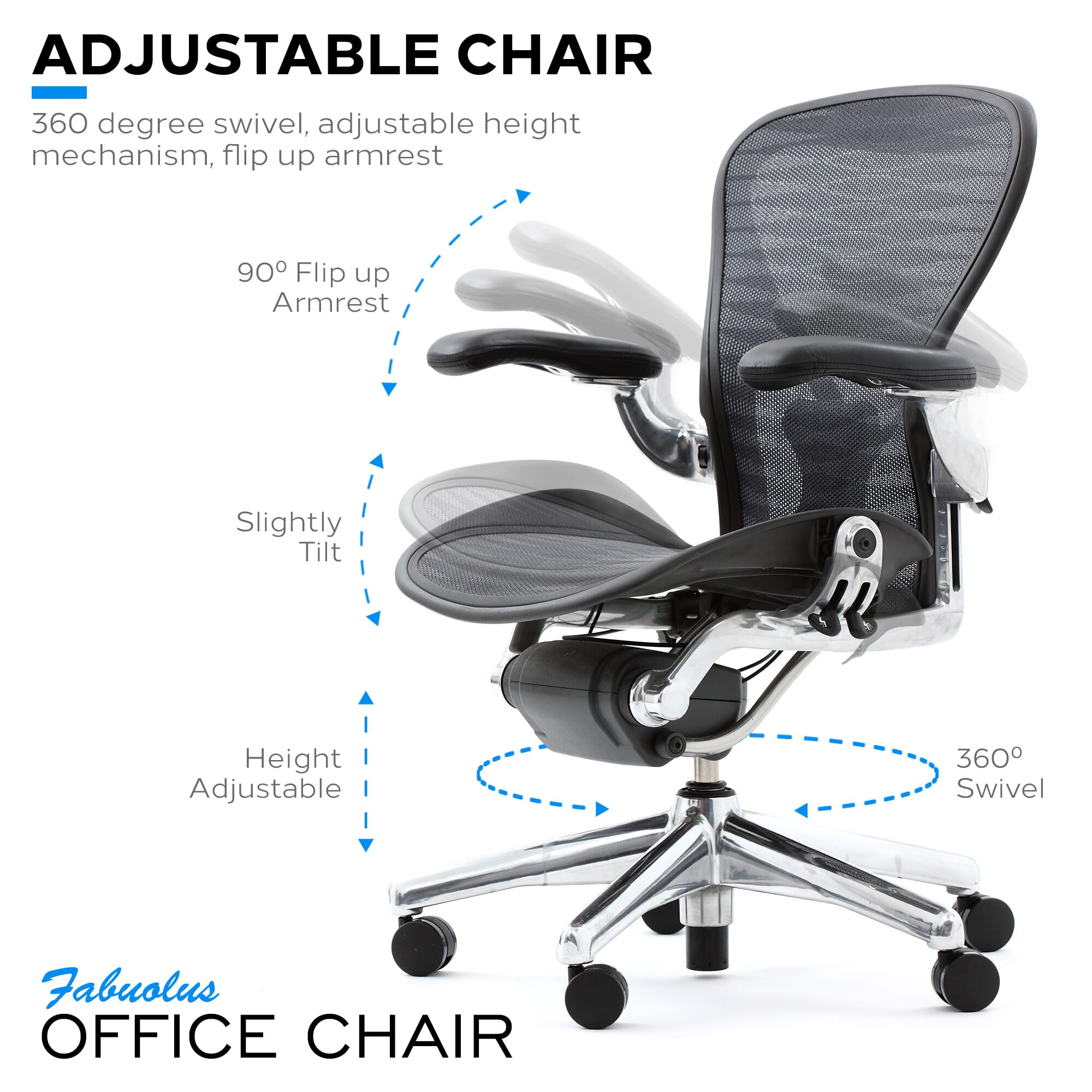 ADJUSTABLE CHAIR

360 degree swivel, adjustable height mechanism, flip up armrest

90º Flip up
Armrest

Slightly
Tilt

Height
Adjustable

360º
Swivel

Fabuolus
OFFICE CHAIR