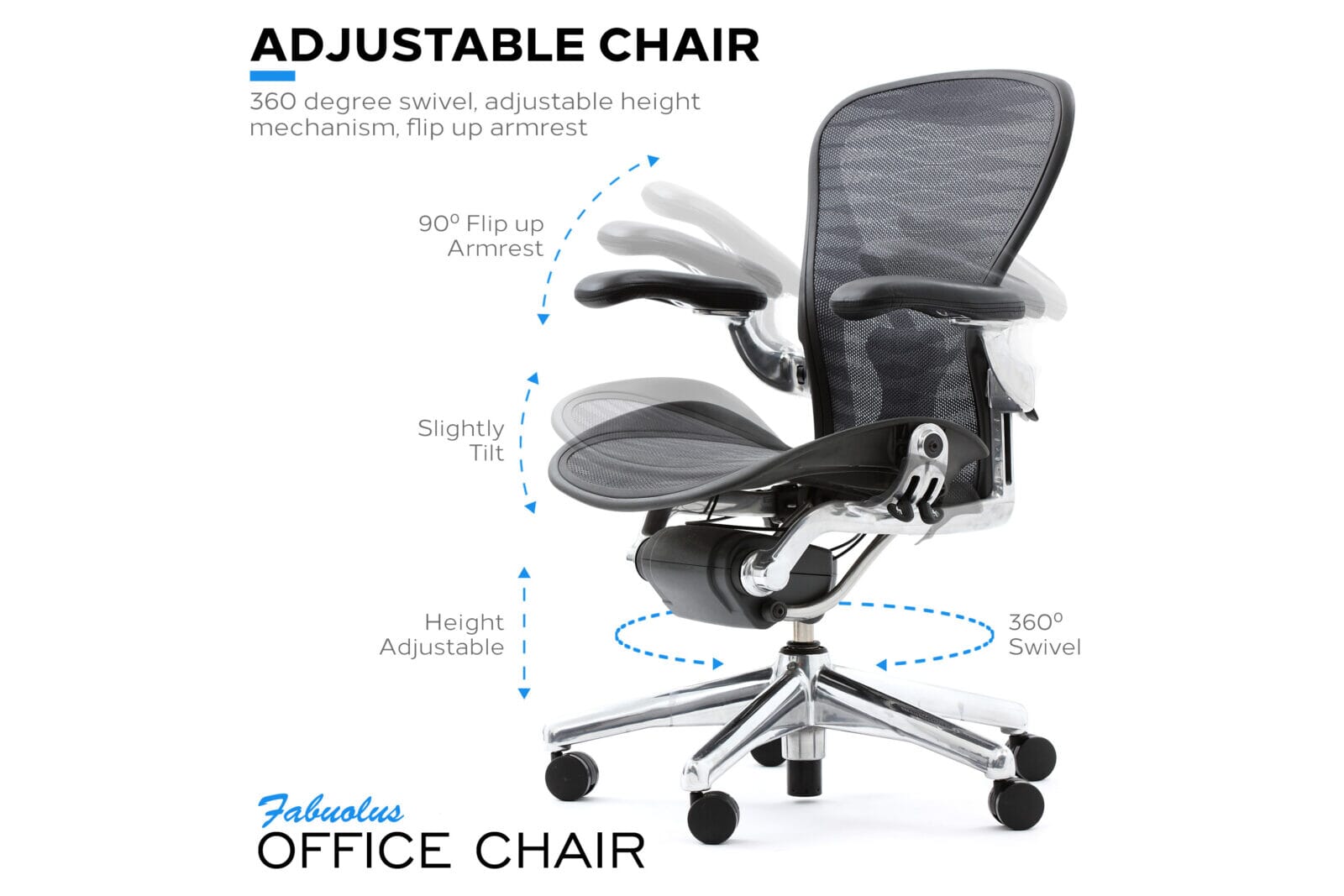 ADJUSTABLE CHAIR

360 degree swivel, adjustable height mechanism, flip up armrest

90º Flip up Armrest

Slightly Tilt

Height Adjustable

360º Swivel

Fabuolus
OFFICE CHAIR