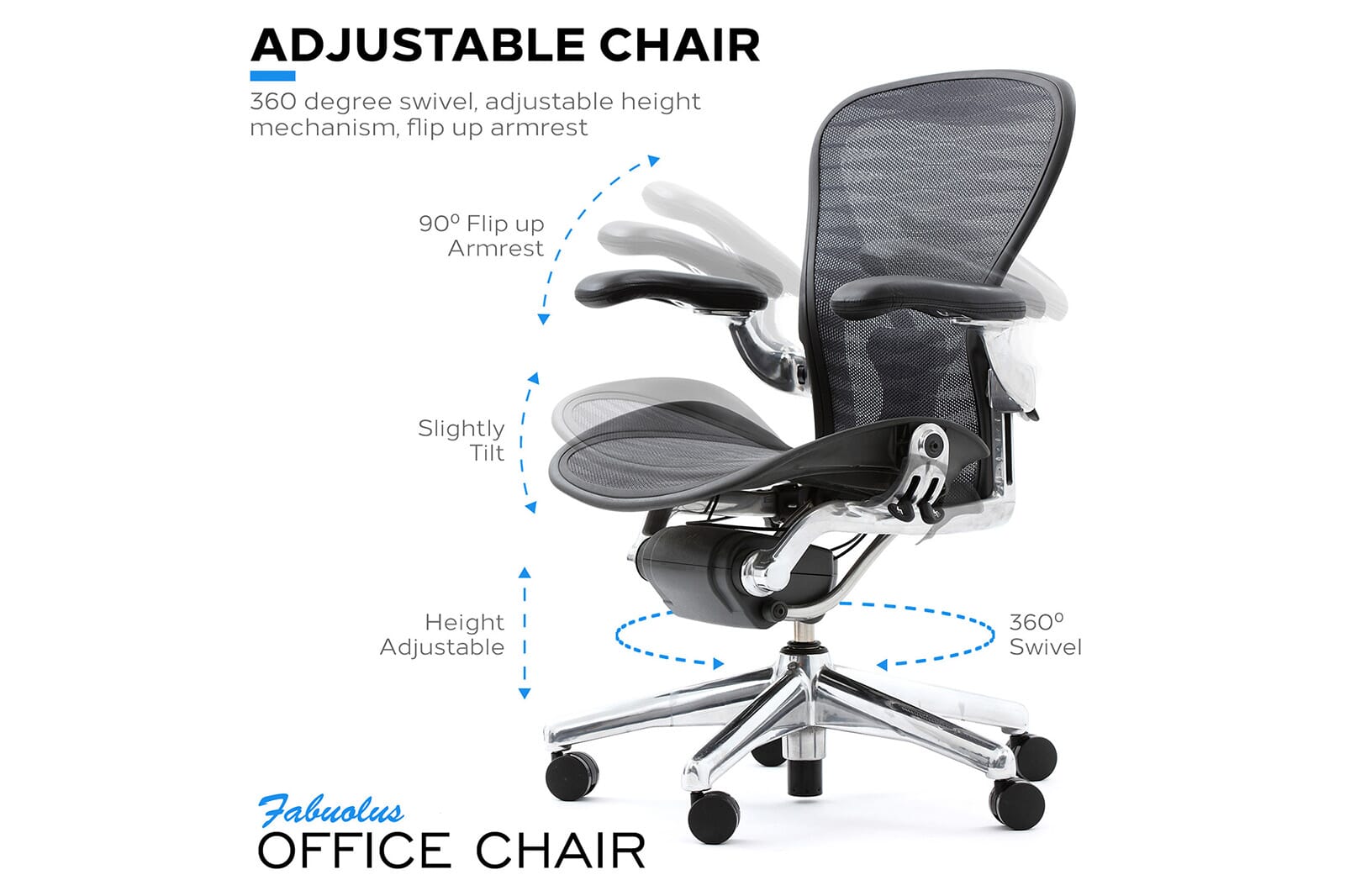 ADJUSTABLE CHAIR

360 degree swivel, adjustable height mechanism, flip up armrest

90º Flip up Armrest

Slightly Tilt

Height Adjustable

360º Swivel

Fabuolus
OFFICE CHAIR